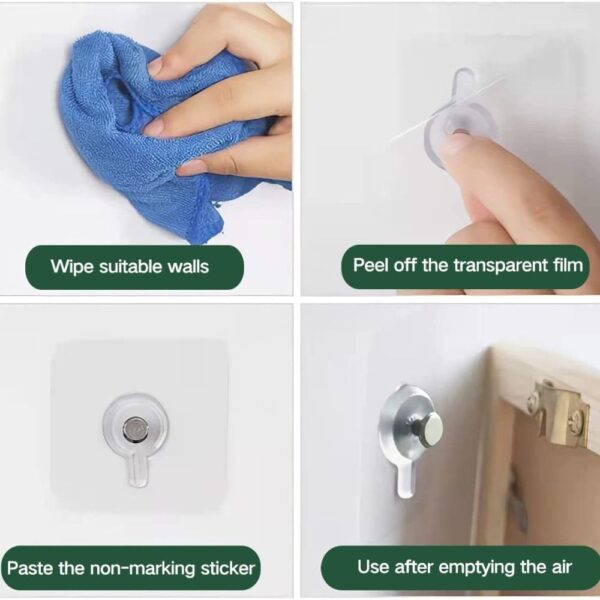 Wipe suitable walls

Peel off the transparent film

Paste the non-marking sticker

Use after emptying the air